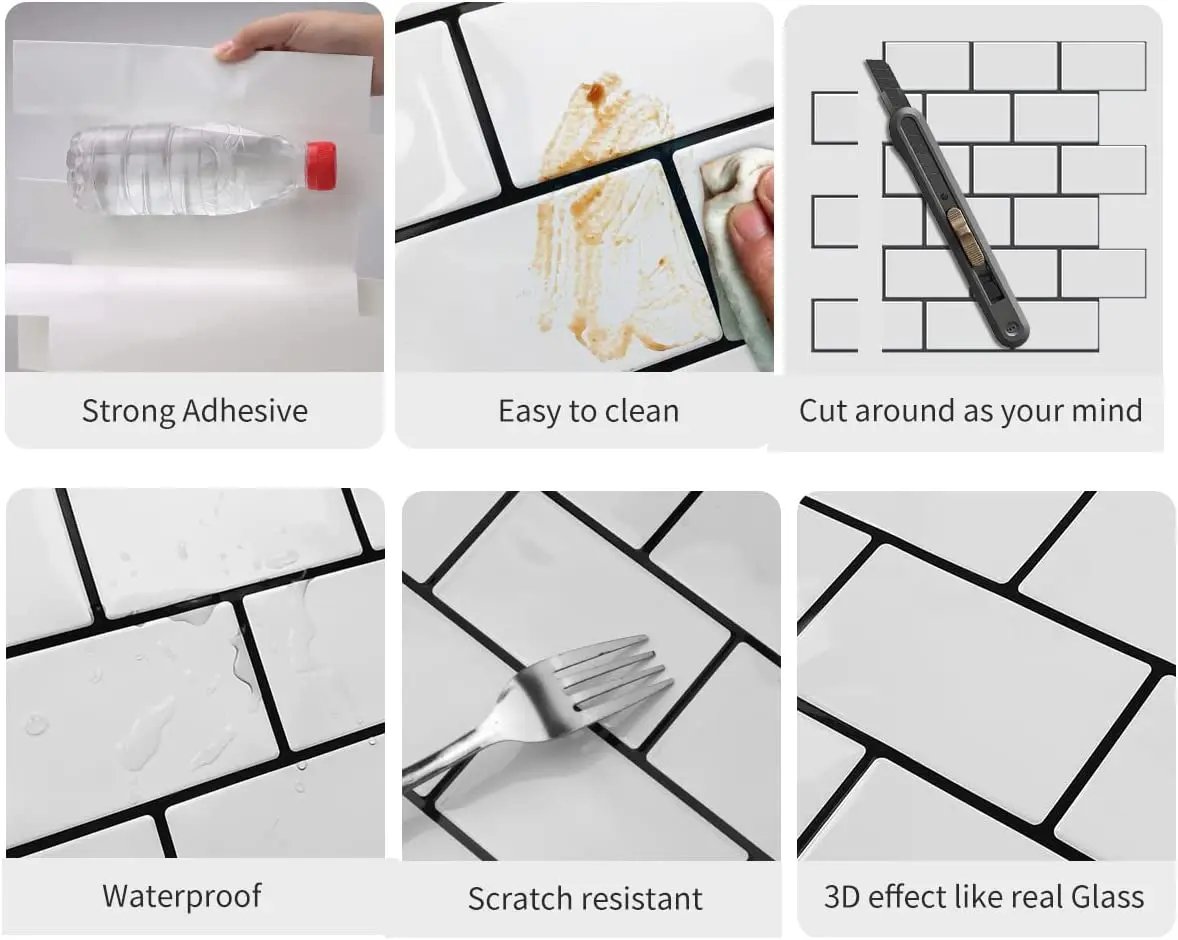 Strong Adhesive

Easy to clean

Cut around as your mind

Waterproof

Scratch resistant

3D effect like real Glass