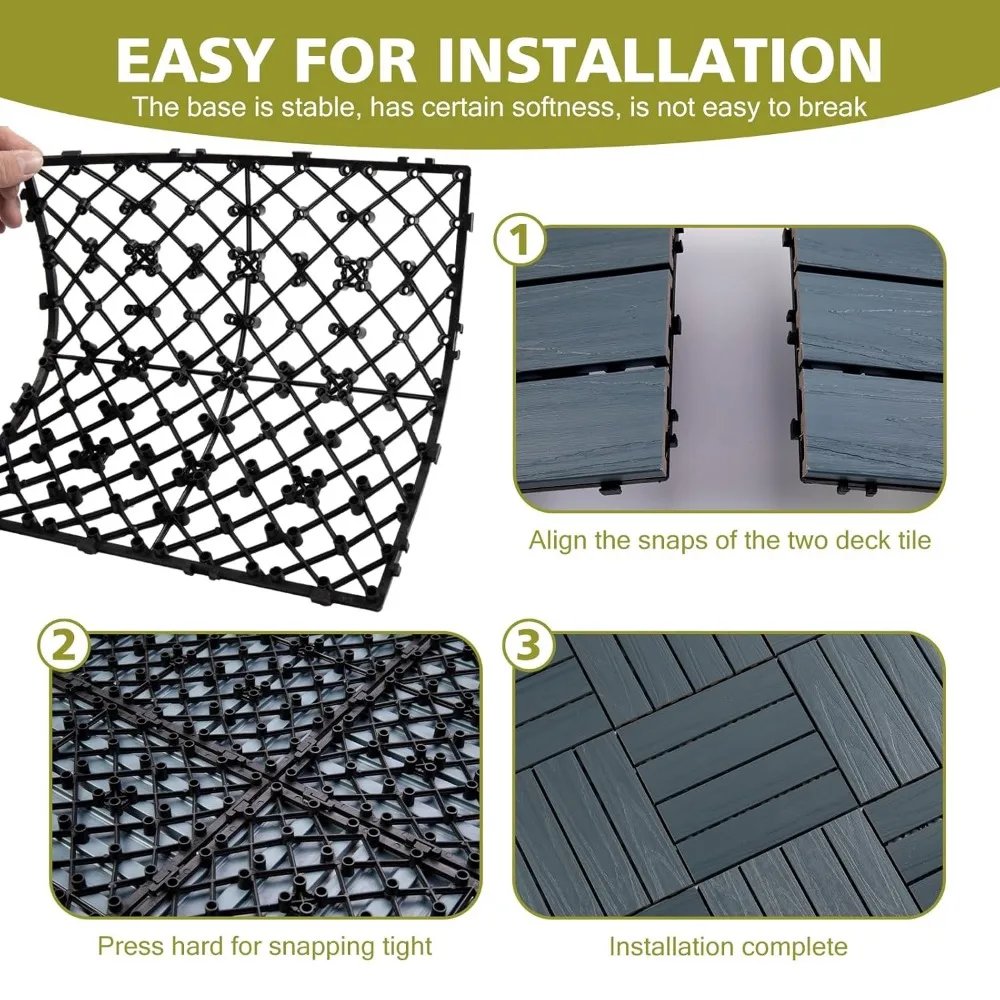 EASY FOR INSTALLATION

The base is stable, has certain softness, is not easy to break

1

Align the snaps of the two deck tile

2

Press hard for snapping tight

3

Installation complete